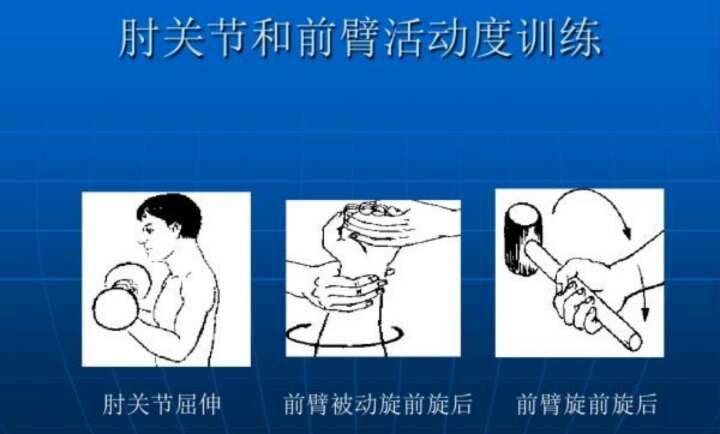 肘关节和前臂活动度训练

肘关节屈伸

前臂被动旋前旋后

前臂旋前旋后