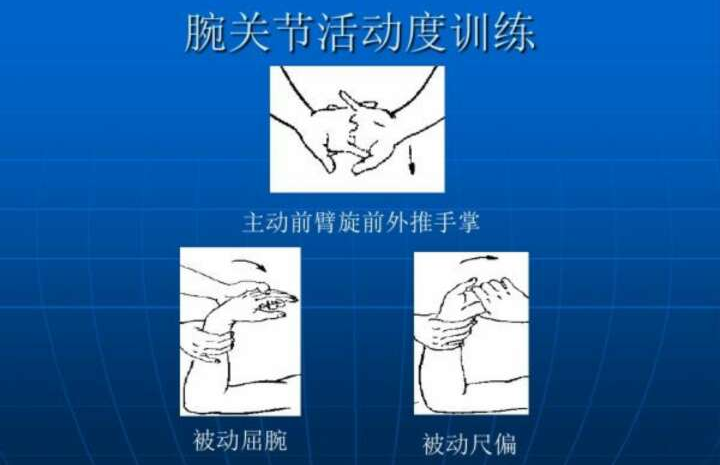 腕关节活动度训练

主动前臂旋前外推手掌

被动屈腕

被动尺偏